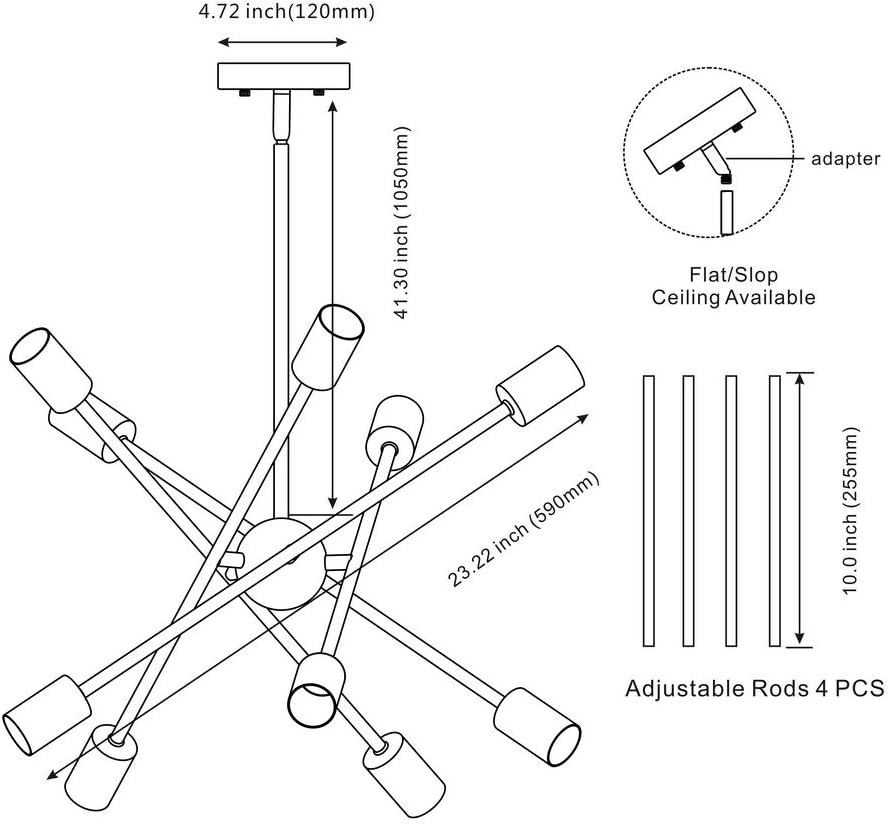 4.72 inch(120mm)

41.30 inch (1050mm)

adapter

Flat/Slop
Ceiling Available

23.22 inch (590mm)

10.0 inch (255mm)

Adjustable Rods 4 PCS